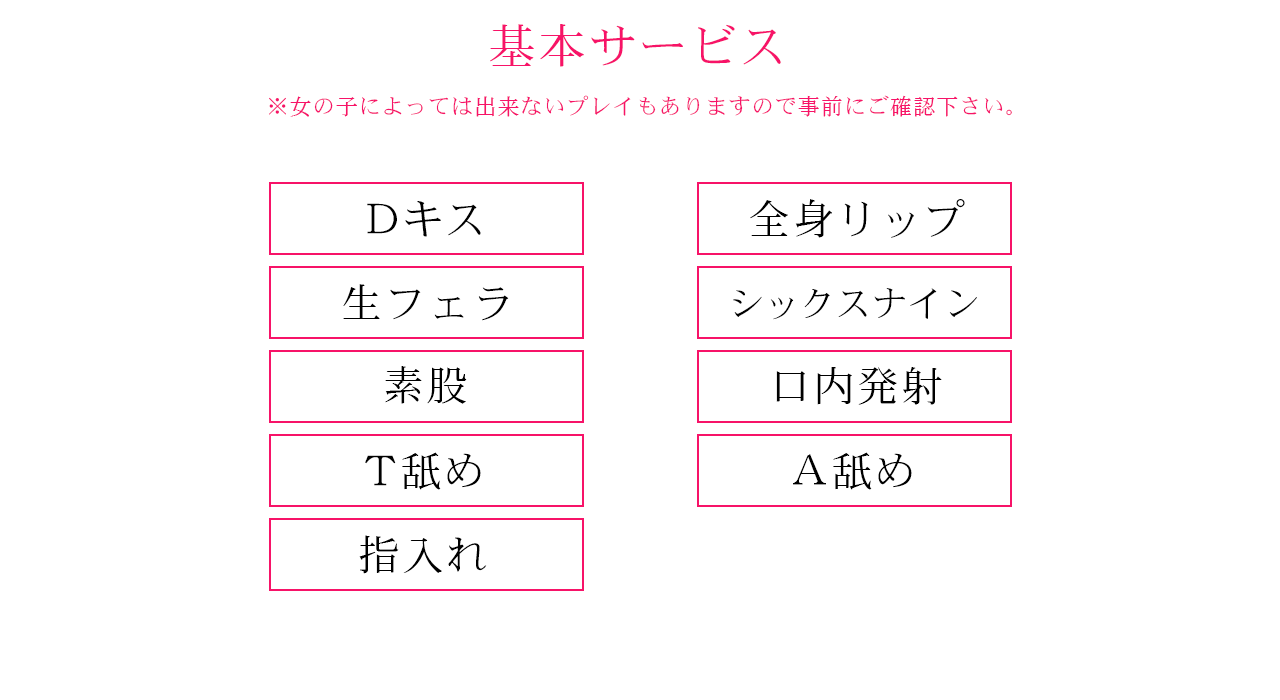 基本サービス

※女の子によっては出来ないプレイもありますので事前にご確認下さい。

Dキス

生フェラ

素股

T舐め

指入れ

全身リップ

シックスナイン

口内発射

A舐め